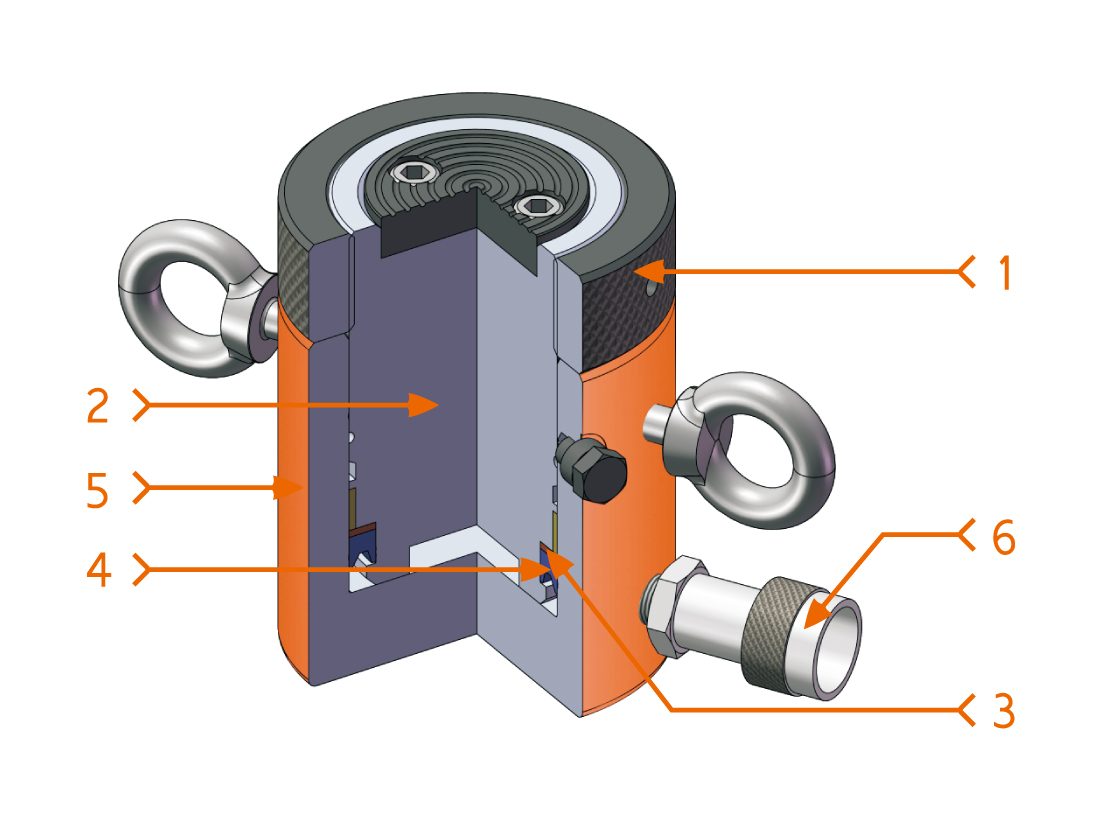 1
2
5
4
6
3