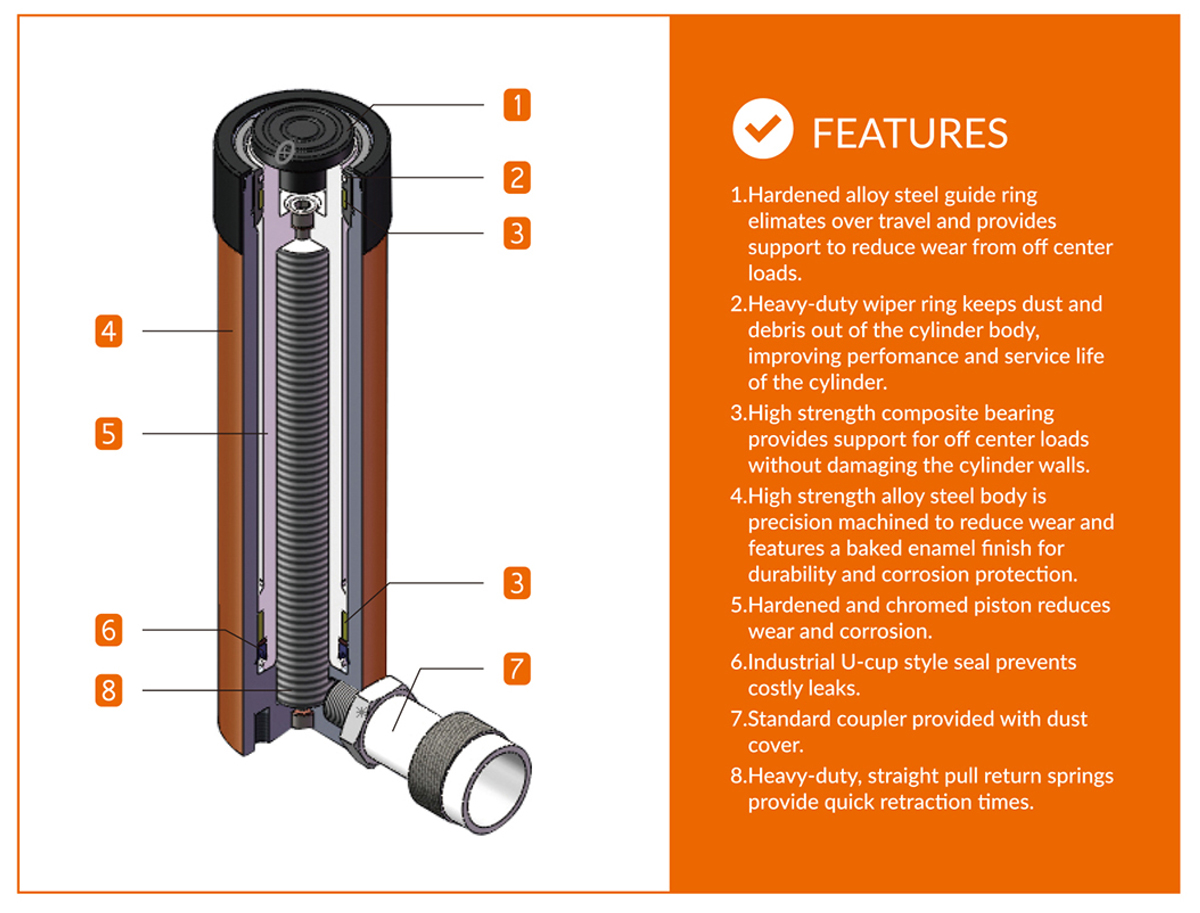 1

2

3

4

5

3

6

7

8

FEATURES

1.Hardened alloy steel guide ring elimates over travel and provides support to reduce wear from off center loads.

2.Heavy-duty wiper ring keeps dust and debris out of the cylinder body, improving perfomance and service life of the cylinder.

3.High strength composite bearing provides support for off center loads without damaging the cylinder walls.

4.High strength alloy steel body is precision machined to reduce wear and features a baked enamel finish for durability and corrosion protection.

5.Hardened and chromed piston reduces wear and corrosion.

6.Industrial U-cup style seal prevents costly leaks.

7.Standard coupler provided with dust cover.

8.Heavy-duty, straight pull return springs provide quick retraction times.